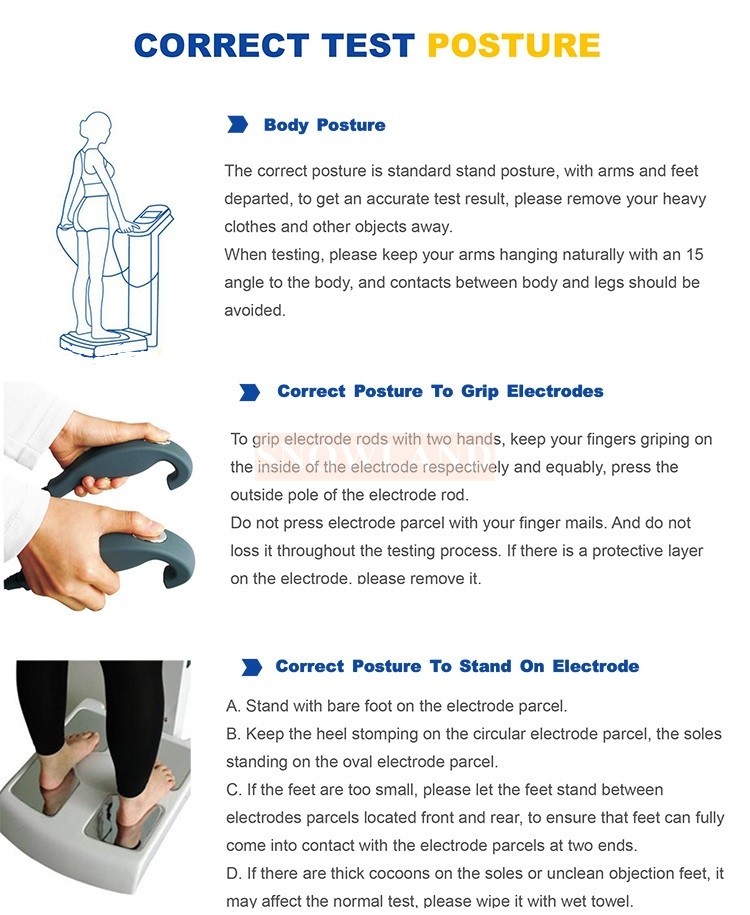 CORRECT TEST POSTURE

Body Posture

The correct posture is standard stand posture, with arms and feet departed, to get an accurate test result, please remove your heavy clothes and other objects away.
When testing, please keep your arms hanging naturally with an 15 angle to the body, and contacts between body and legs should be avoided.

Correct Posture To Grip Electrodes

To grip electrode rods with two hands, keep your fingers griping on the inside of the electrode respectively and equably, press the outside pole of the electrode rod.
Do not press electrode parcel with your finger mails. And do not loss it throughout the testing process. If there is a protective layer on the electrode, please remove it.

SNOWLAND

Correct Posture To Stand On Electrode

A. Stand with bare foot on the electrode parcel.
B. Keep the heel stomping on the circular electrode parcel, the soles standing on the oval electrode parcel.
C. If the feet are too small, please let the feet stand between electrodes parcels located front and rear, to ensure that feet can fully come into contact with the electrode parcels at two ends.
D. If there are thick cocoons on the soles or unclean objection feet, it may affect the normal test, please wipe it with wet towel.