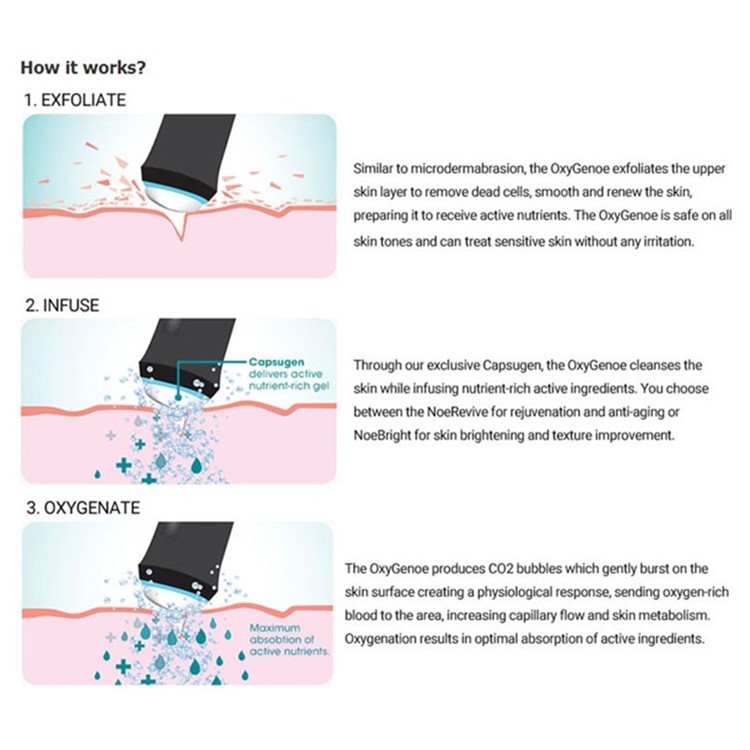 How it works?

1. EXFOLIATE

Similar to microdermabrasion, the OxyGenoe exfoliates the upper skin layer to remove dead cells, smooth and renew the skin, preparing it to receive active nutrients. The OxyGenoe is safe on all skin tones and can treat sensitive skin without any irritation.

2. INFUSE

Capsugen delivers active nutrient-rich gel

Through our exclusive Capsugen, the OxyGenoe cleanses the skin while infusing nutrient-rich active ingredients. You choose between the NoeRevive for rejuvenation and anti-aging or NoeBright for skin brightening and texture improvement.

3. OXYGENATE

Maximum absobtion of active nutrients.

The OxyGenoe produces CO2 bubbles which gently burst on the skin surface creating a physiological response, sending oxygen-rich blood to the area, increasing capillary flow and skin metabolism. Oxygenation results in optimal absorption of active ingredients.