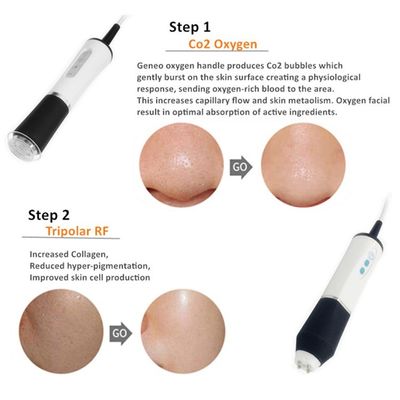 Step 1
Co2 Oxygen

Geneo oxygen handle produces Co2 bubbles which gently burst on the skin surface creating a physiological response, sending oxygen-rich blood to the area.
This increases capillary flow and skin metaolism. Oxygen facial result in optimal absorption of active ingredients.

GO

Step 2
Tripolar RF

Increased Collagen,
Reduced hyper-pigmentation,
Improved skin cell production

GO